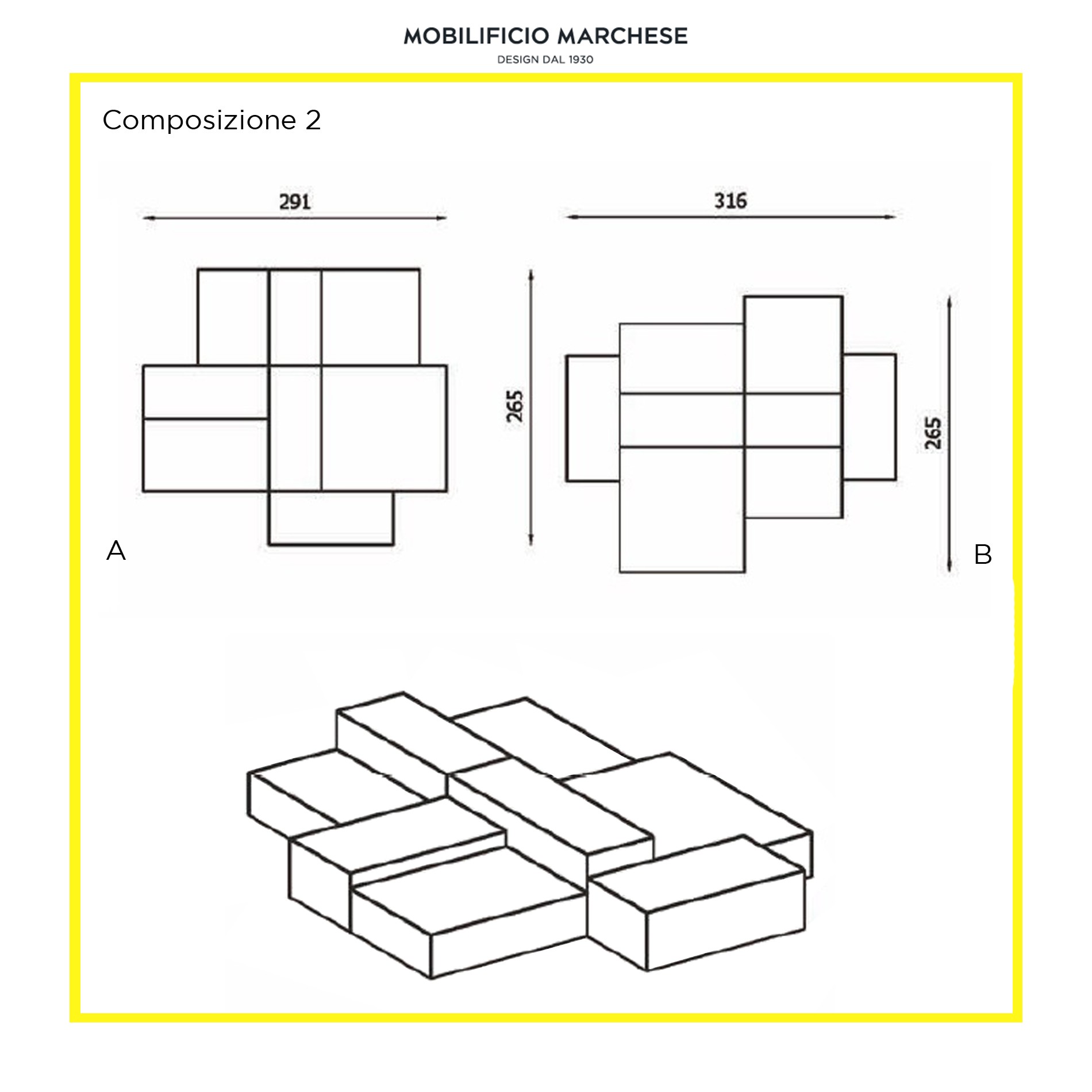 MOBILIFICIO MARCHESE
DESIGN DAL 1930

Composizione 2

291

316

265

265

A

B