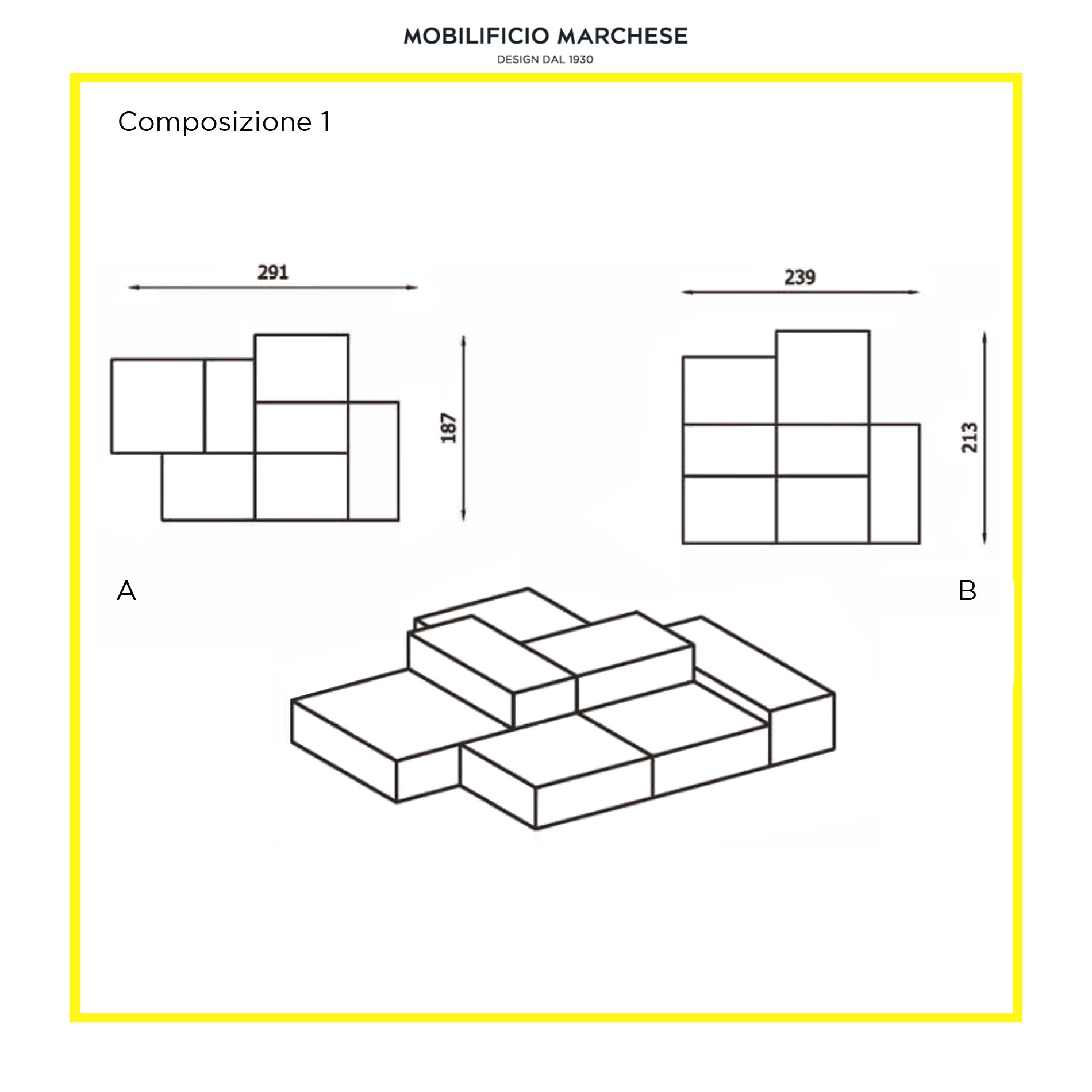 MOBILIFICIO MARCHESE
DESIGN DAL 1930

Composizione 1

291

187

239

213

A

B