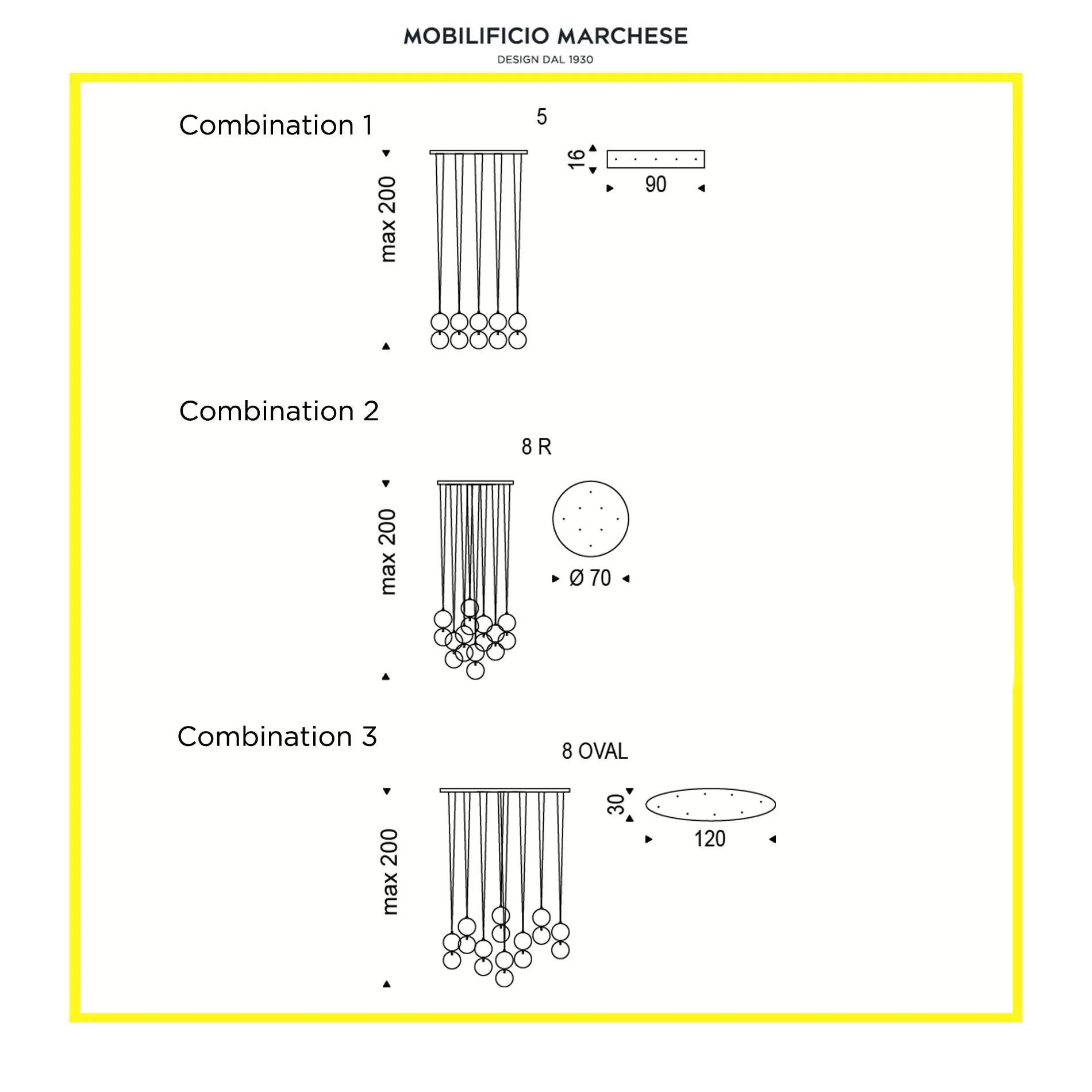 MOBILIFICIO MARCHESE
DESIGN DAL 1930

Combination 1

5

max 200

16

90

Combination 2

8 R

max 200

Ø 70

Combination 3

8 OVAL

max 200

30

120