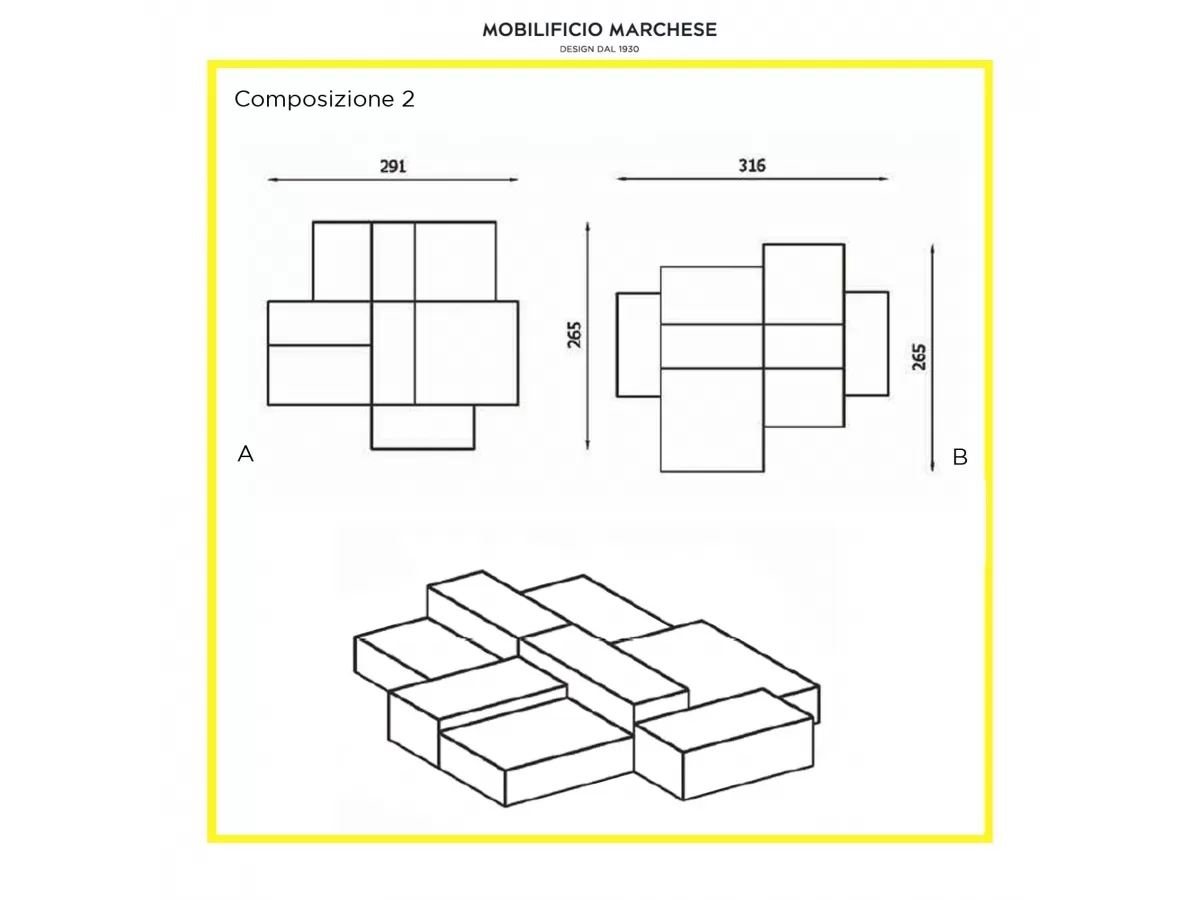 MOBILIFICIO MARCHESE
DESIGN DAL 1930

Composizione 2

291

316

265

265

A

B