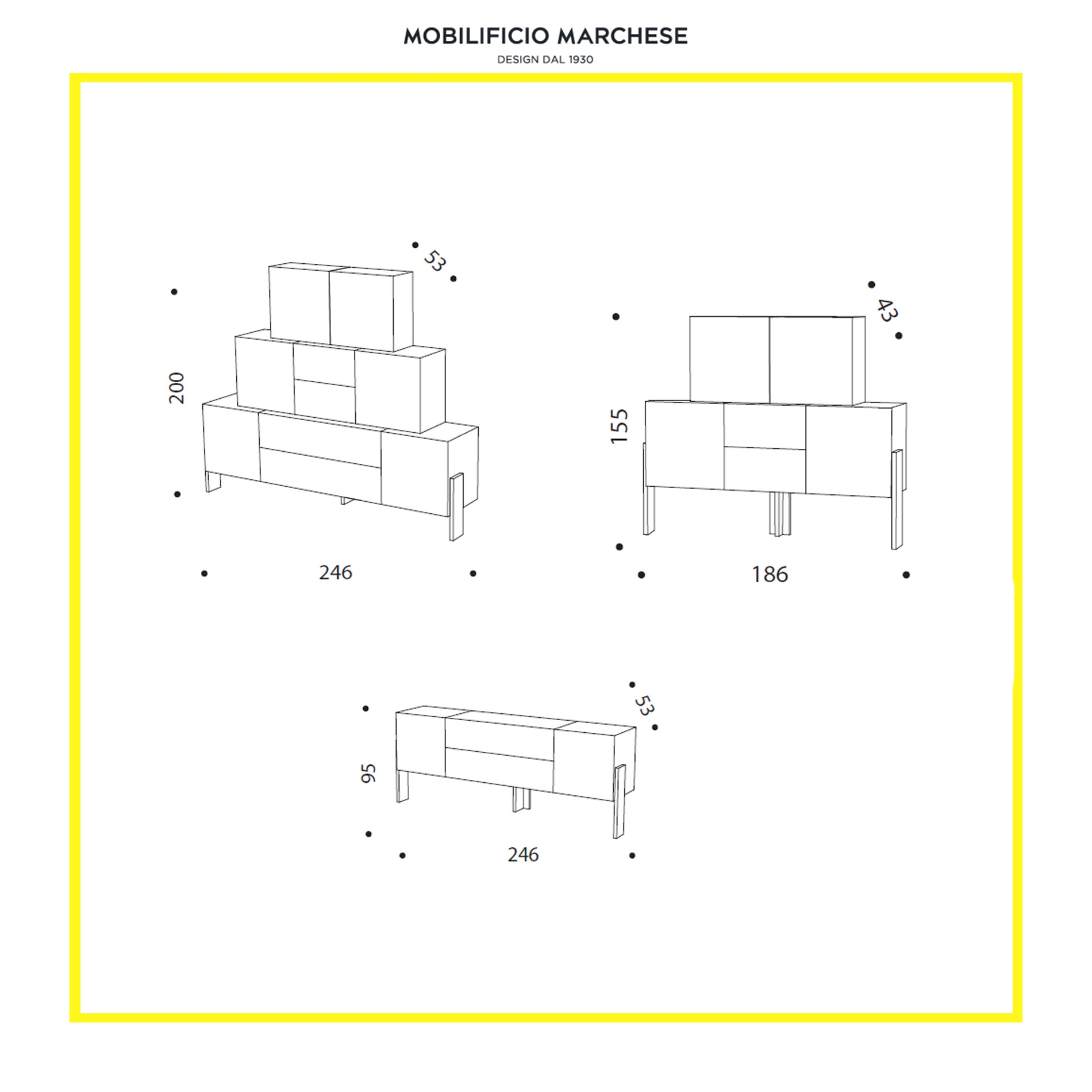 MOBILIFICIO MARCHESE
DESIGN DAL 1930

53
200
246

43
155
186

53
95
246