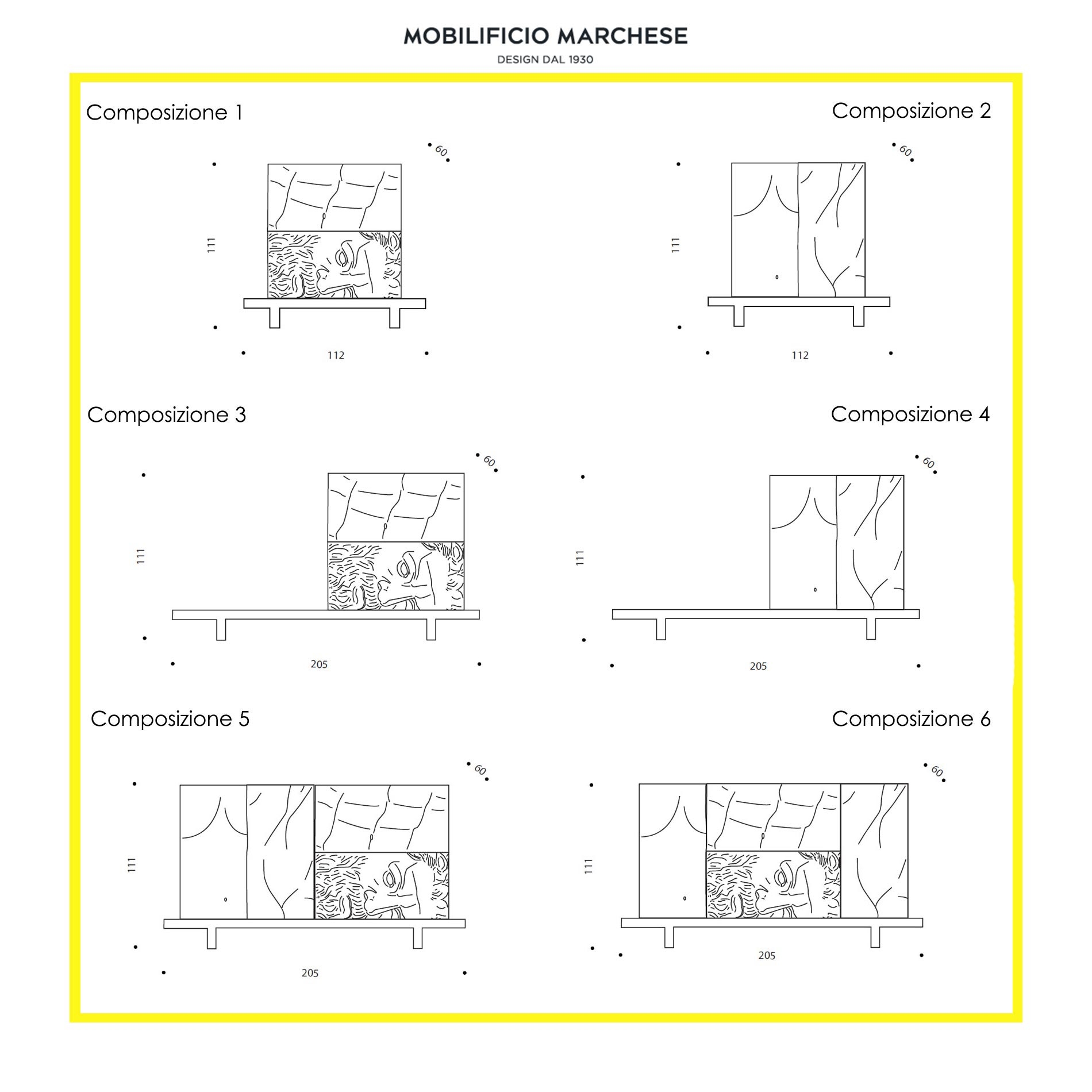 MOBILIFICIO MARCHESE
DESIGN DAL 1930

Composizione 1

60
111
112

Composizione 2

60
111
112

Composizione 3

60
111
205

Composizione 4

60
111
205

Composizione 5

60
111
205

Composizione 6

60
111
205